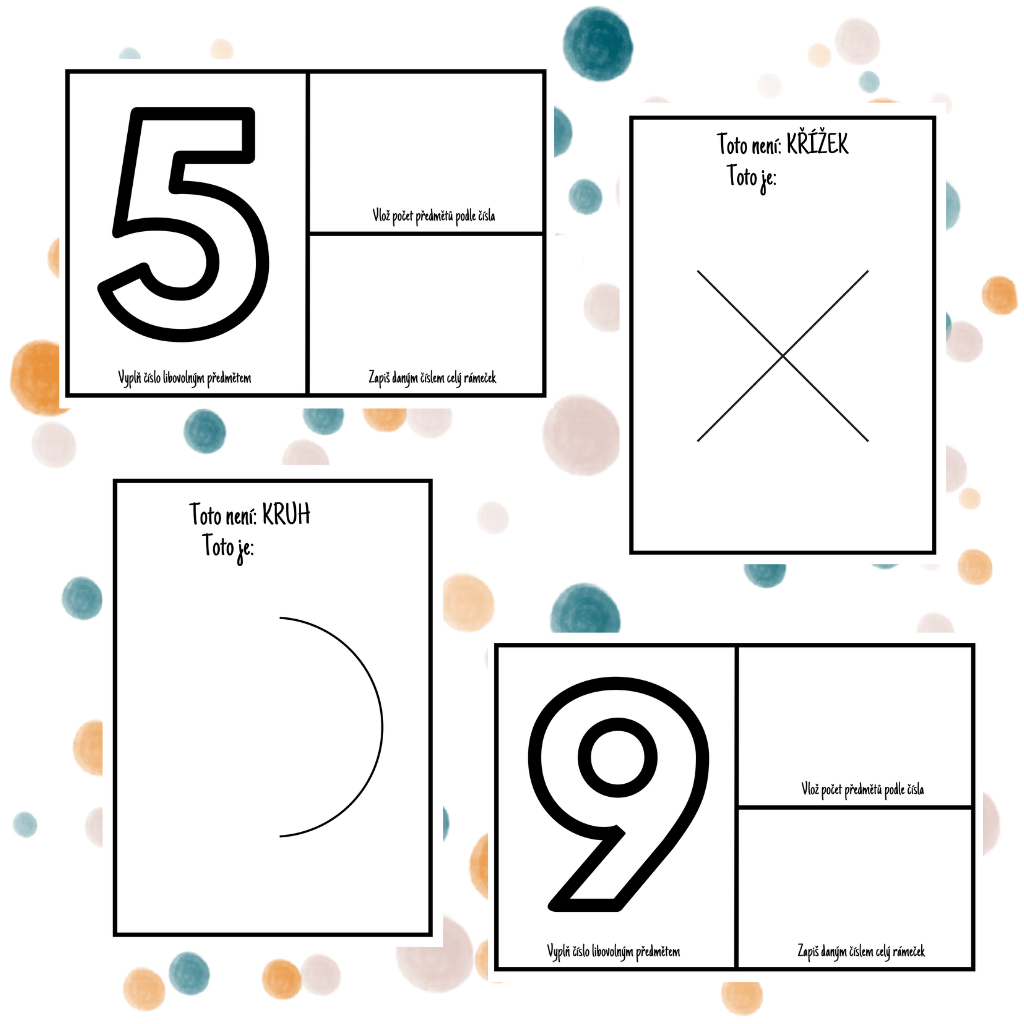 5

Vlož počet předmětů podle čísla

Vyplň číslo libovolným předmětem

Zapiš daným číslem celý rámeček

Toto není: KŘÍŽEK
Toto je:

Toto není: KRUH
Toto je:

9

Vlož počet předmětů podle čísla

Vyplň číslo libovolným předmětem

Zapiš daným číslem celý rámeček